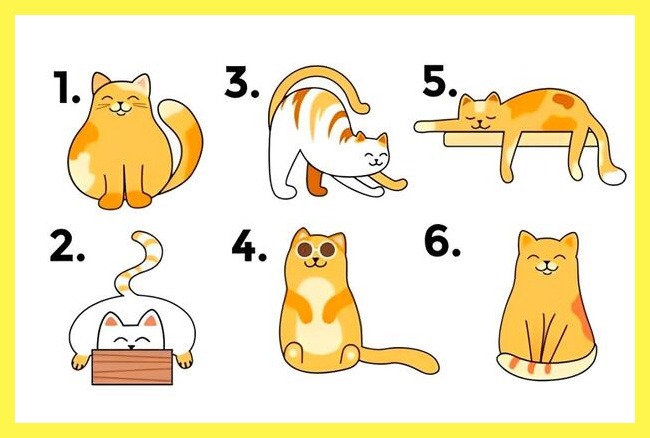 1.

3.

5.

2.

4.

6.